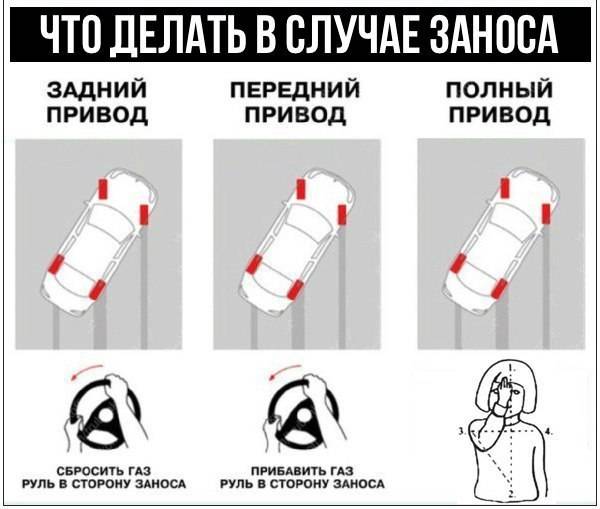 ЧТО ДЕЛАТЬ В СЛУЧАЕ ЗАНОСА

ЗАДНИЙ ПРИВОД

ПЕРЕДНИЙ ПРИВОД

ПОЛНЫЙ ПРИВОД

СБРОСИТЬ ГАЗ
РУЛЬ В СТОРОНУ ЗАНОСА

ПРИБАВИТЬ ГАЗ
РУЛЬ В СТОРОНУ ЗАНОСА

1.
3.
4.
2.