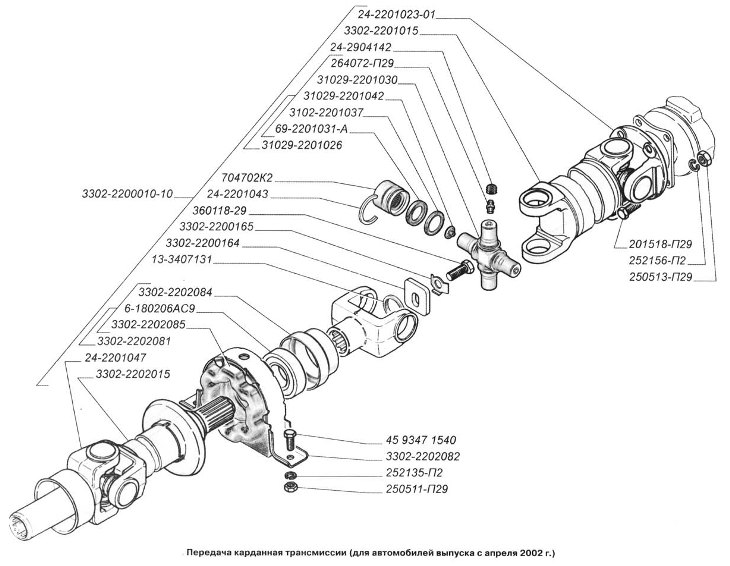 24-2201023-01
3302-2201015
24-2904142
264072-П29
31029-2201030
31029-2201042
3102-2201037
69-2201031-А
31029-2201026
704702К2
24-2201043
3302-2200010-10
360118-29
3302-2200165
3302-2200164
13-3407131
3302-2202084
6-180206АС9
3302-2202085
3302-2202081
24-2201047
3302-2202015
201518-П29
252156-П2
250513-П29
45 9347 1540
3302-2202082
252135-П2
250511-П29

Передача карданная трансмиссии (для автомобилей выпуска с апреля 2002 г.)