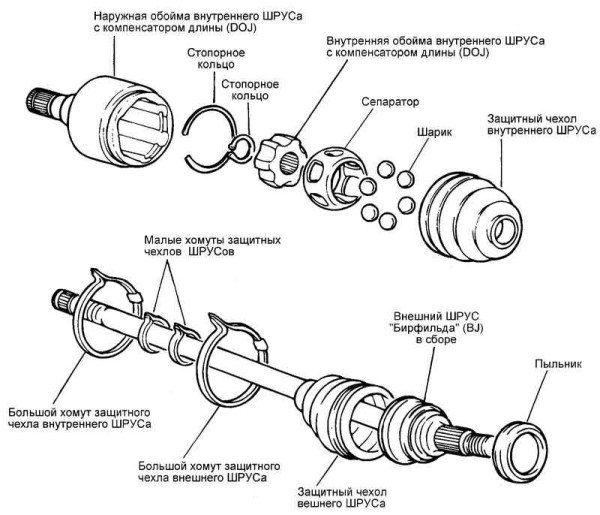 Наружная обойма внутреннего ШРУСа с компенсатором длины (DOJ)

Стопорное кольцо

Стопорное кольцо

Внутренняя обойма внутреннего ШРУСа с компенсатором длины (DOJ)

Сепаратор

Шарик

Защитный чехол внутреннего ШРУСа

Малые хомуты защитных чехлов ШРУСов

Внешний ШРУС "Бирфильда" (BJ) в сборе

Пыльник

Большой хомут защитного чехла внутреннего ШРУСа

Большой хомут защитного чехла внешнего ШРУСа

Защитный чехол вешнего ШРУСа