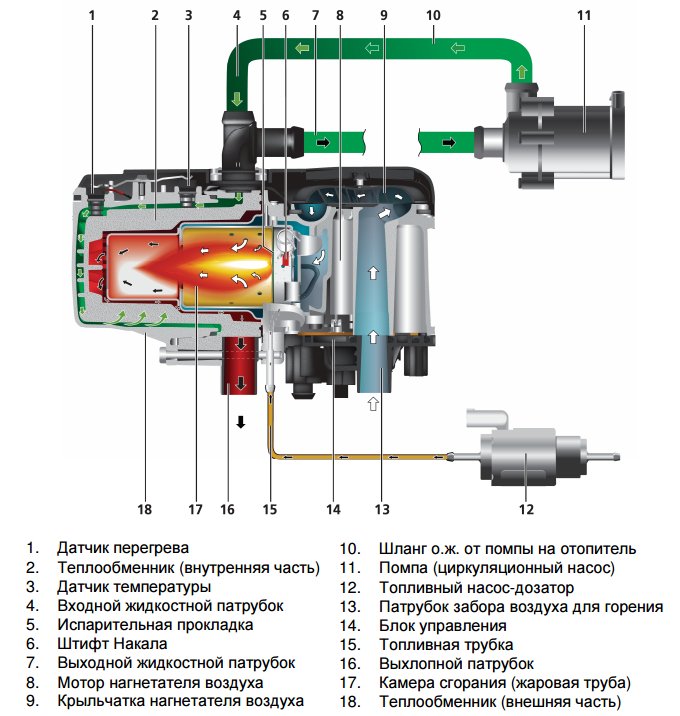 1 2 3 4 5 6 7 8 9 10 11

18 17 16 15 14 13 12

1. Датчик перегрева
2. Теплообменник (внутренняя часть)
3. Датчик температуры
4. Входной жидкостной патрубок
5. Испарительная прокладка
6. Штифт Накала
7. Выходной жидкостной патрубок
8. Мотор нагнетателя воздуха
9. Крыльчатка нагнетателя воздуха

10. Шланг о.ж. от помпы на отопитель
11. Помпа (циркуляционный насос)
12. Топливный насос-дозатор
13. Патрубок забора воздуха для горения
14. Блок управления
15. Топливная трубка
16. Выхлопной патрубок
17. Камера сгорания (жаровая труба)
18. Теплообменник (внешняя часть)