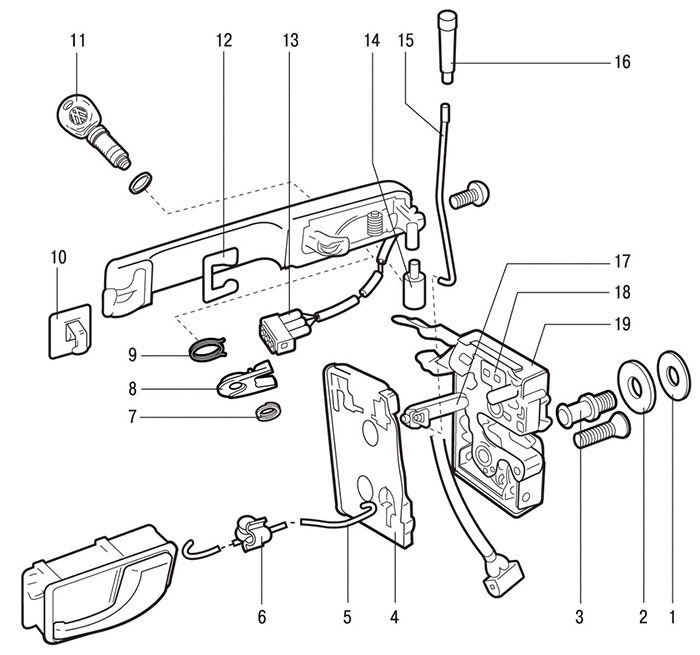 11
12
13
14
15
16
10
17
18
19
9
8
7
6
5
4
3
2
1