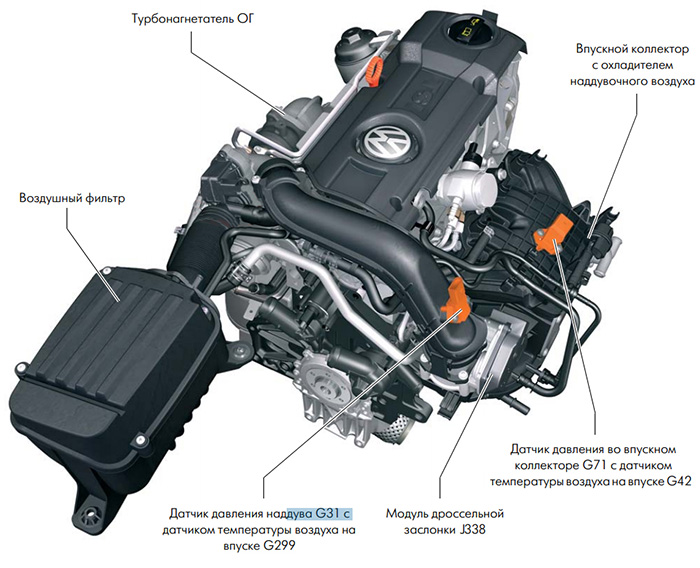 Турбонагнетатель ОГ

Впускной коллектор с охладителем наддувочного воздуха

Воздушный фильтр

Датчик давления во впускном коллекторе G71 с датчиком температуры воздуха на впуске G42

Датчик давления наддува G31 с датчиком температуры воздуха на впуске G299

Модуль дроссельной заслонки J338