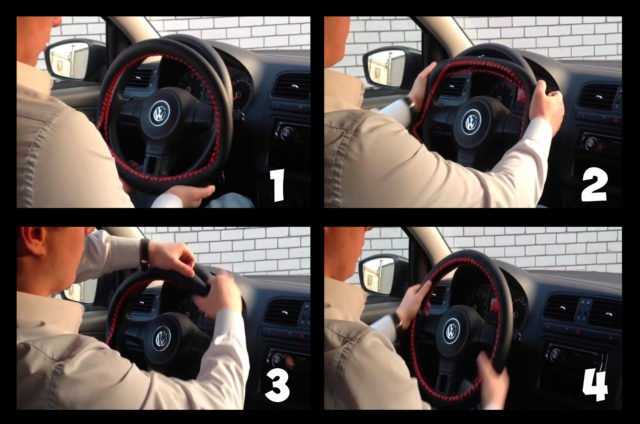 1

2

3

4